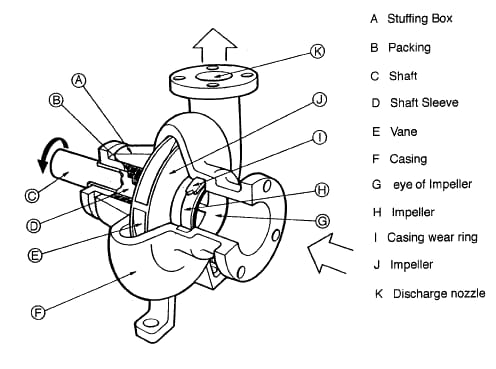 K
A
B
J
I
C
H
D
G
E
F

A Stuffing Box
B Packing
C Shaft
D Shaft Sleeve
E Vane
F Casing
G eye of Impeller
H Impeller
I Casing wear ring
J Impeller
K Discharge nozzle